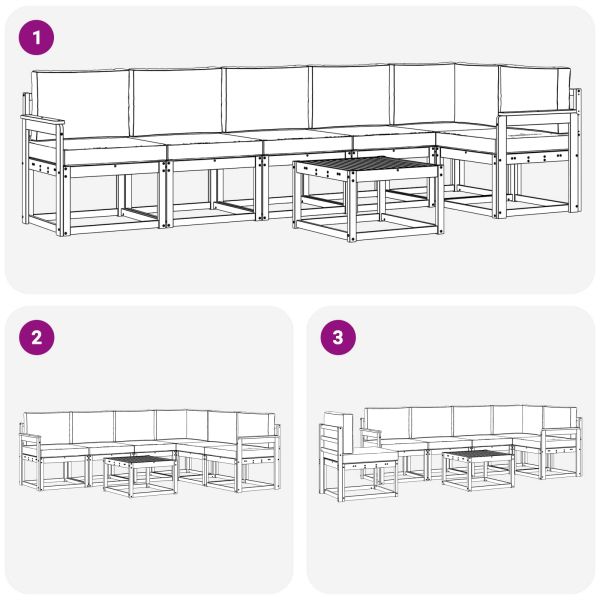 1

2

3