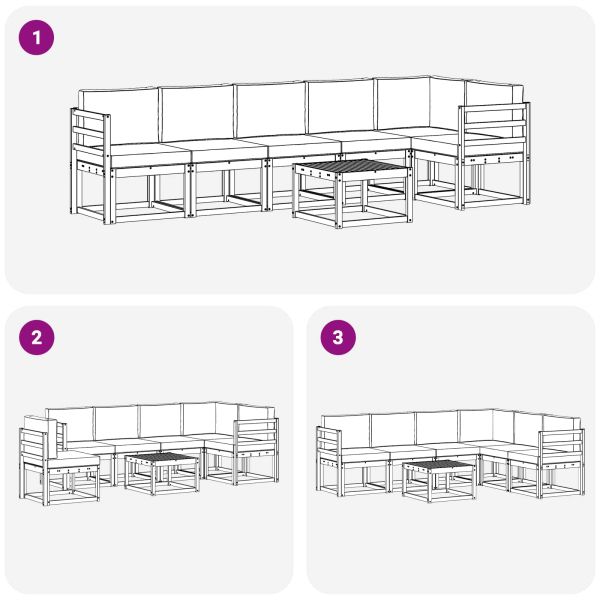 1

2

3