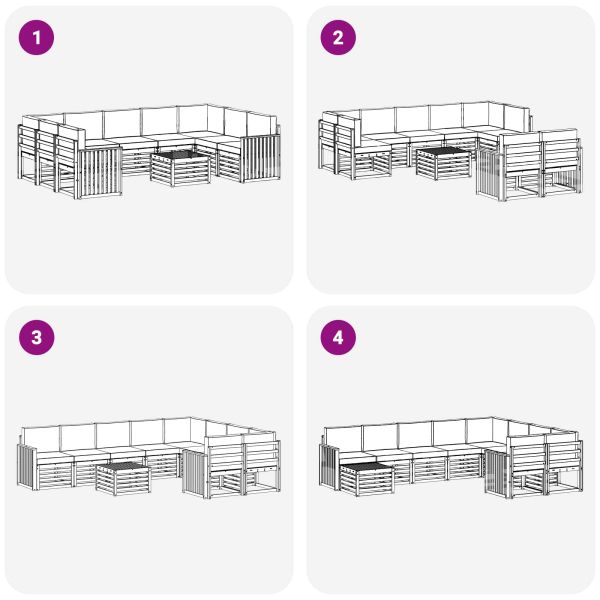 1

2

3

4