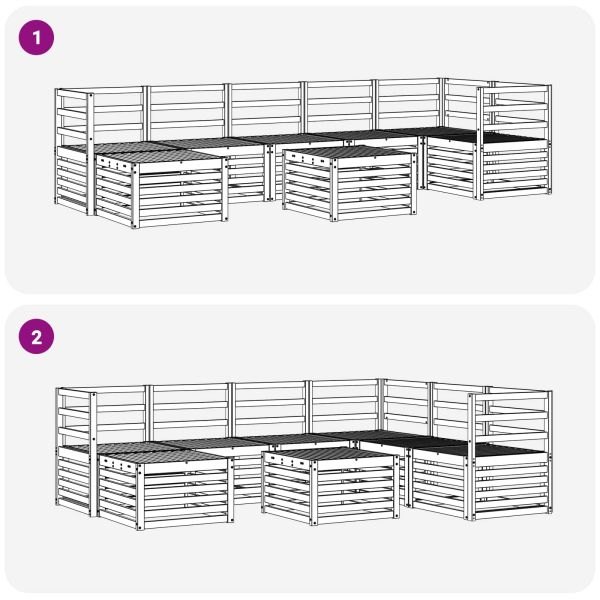 1

2