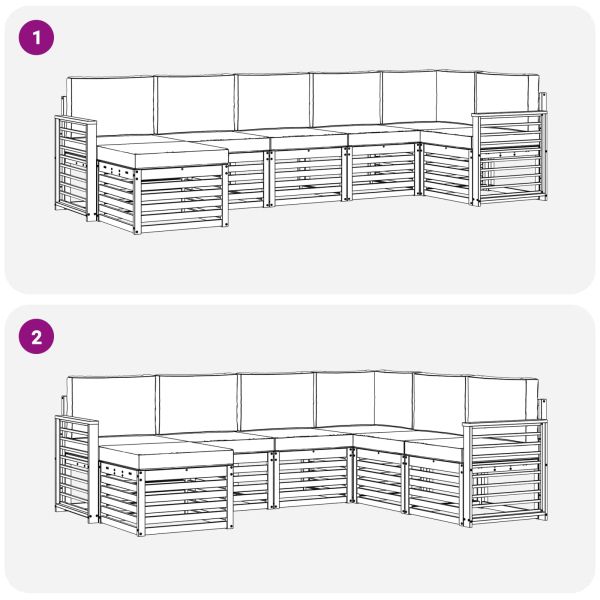 1

2