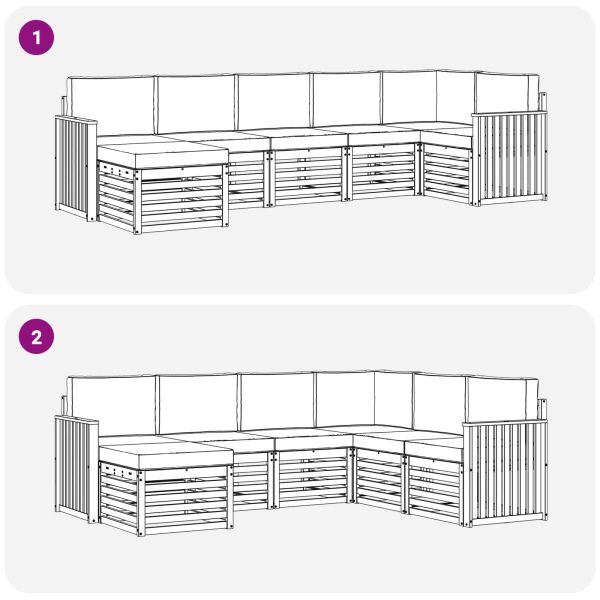 1

2