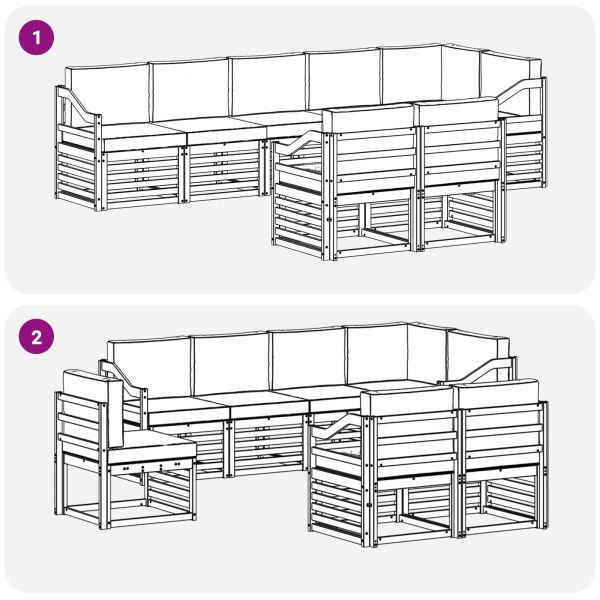 1

2