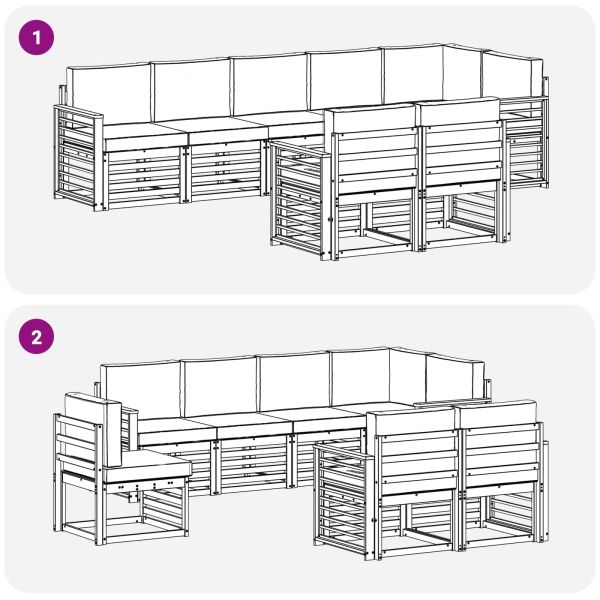 1

2