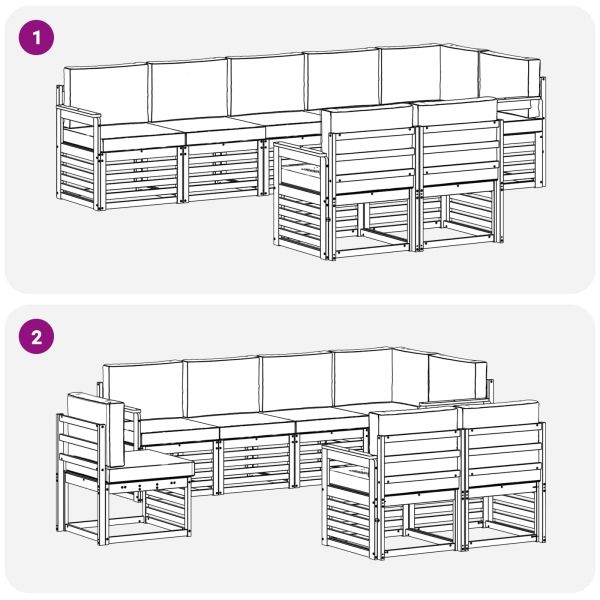 1

2