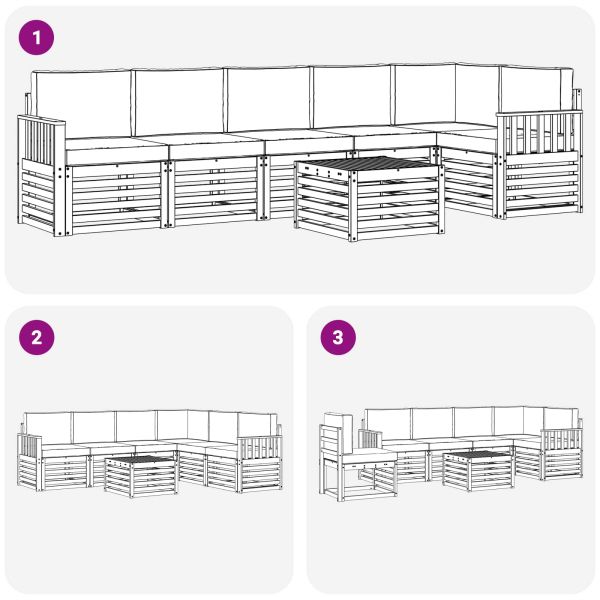 1

2

3