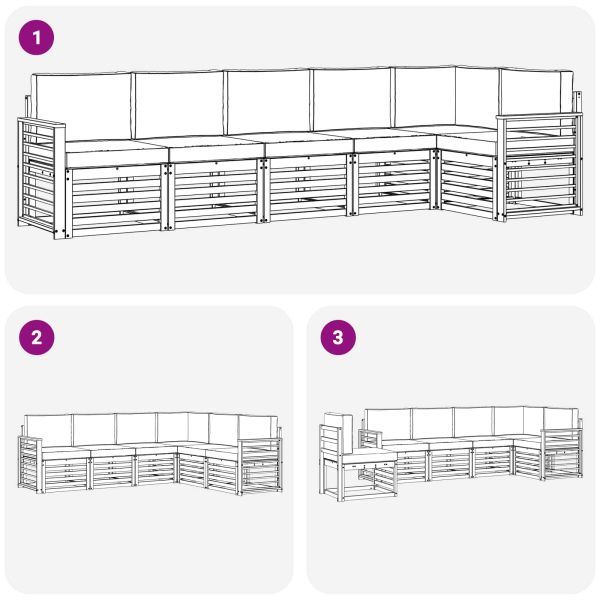 1

2

3