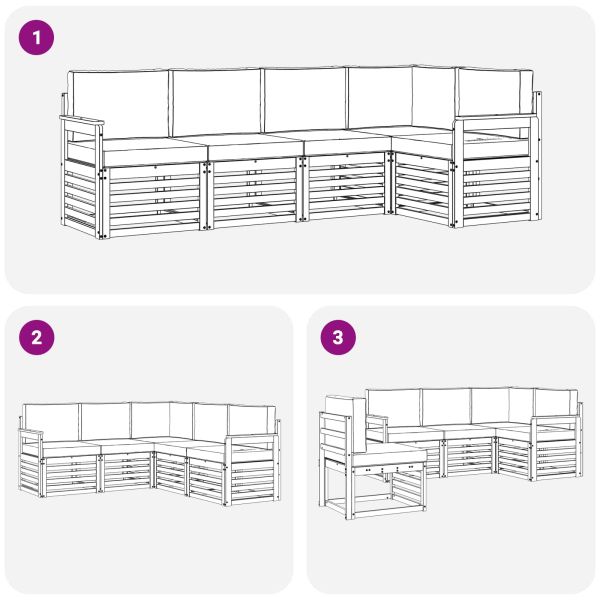 1

2

3