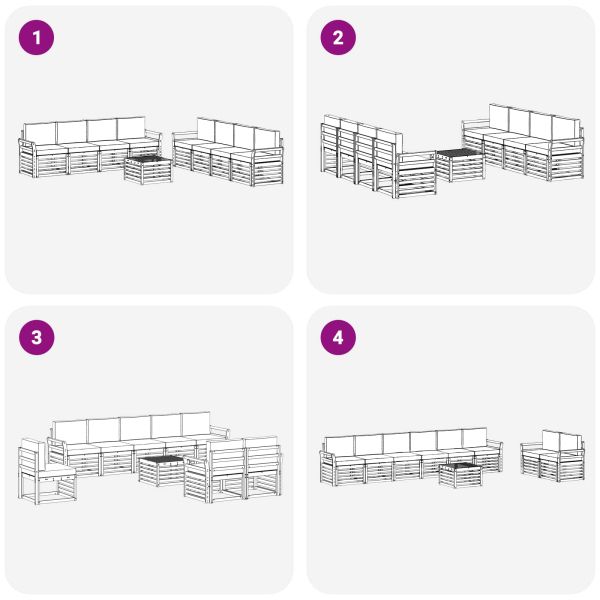 1

2

3

4