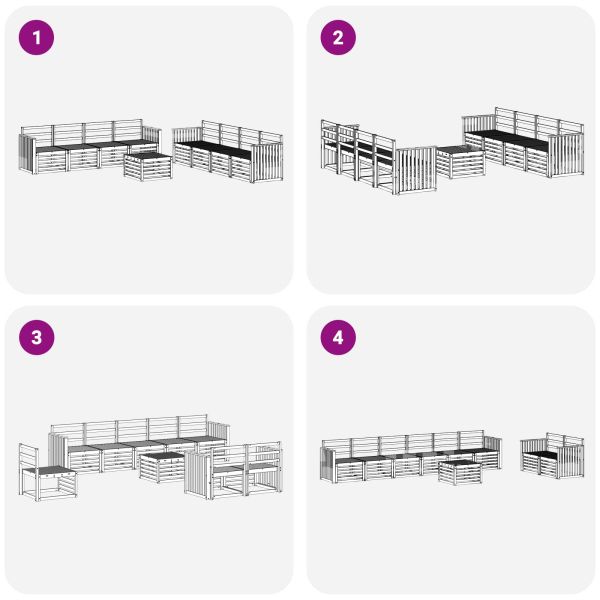 1

2

3

4