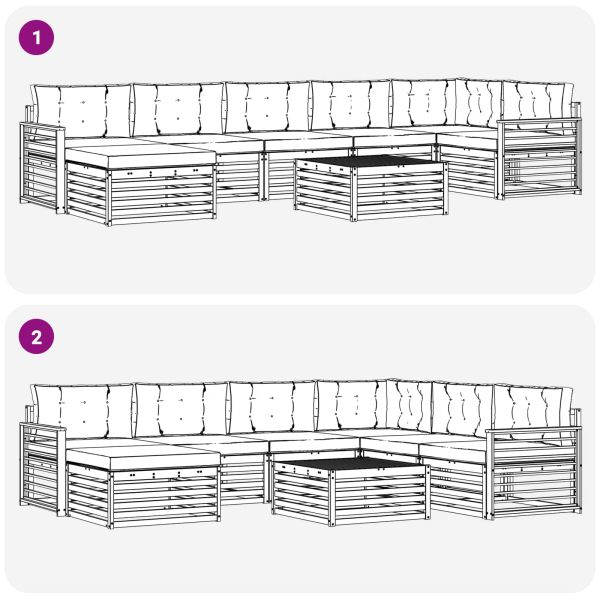 1

2