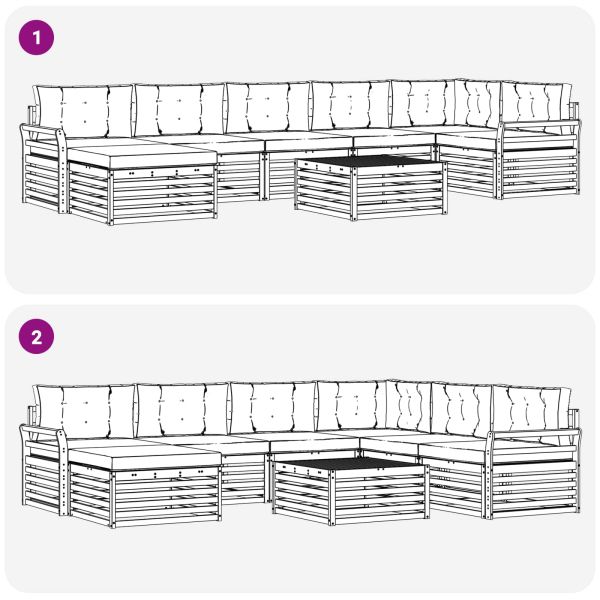 1

2