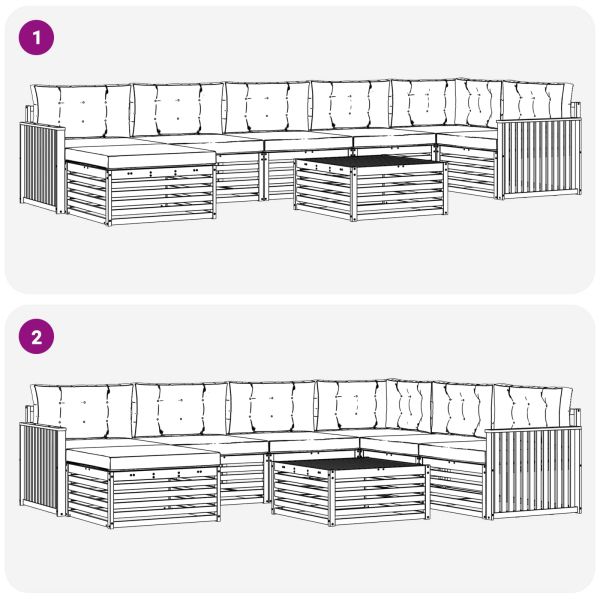 1

2