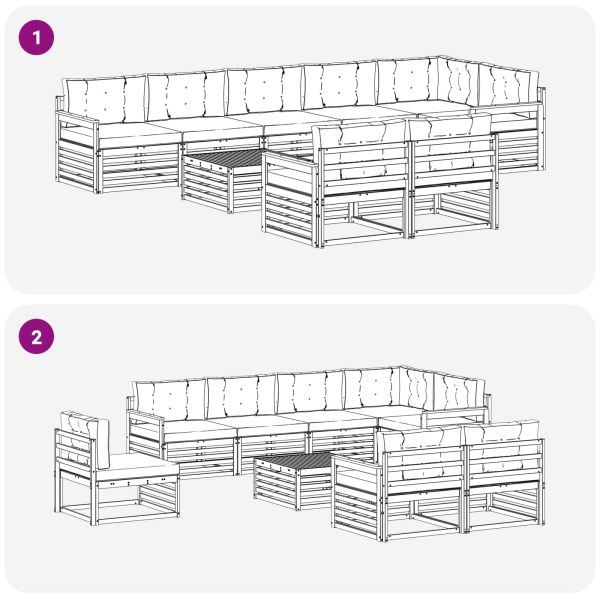 1

2