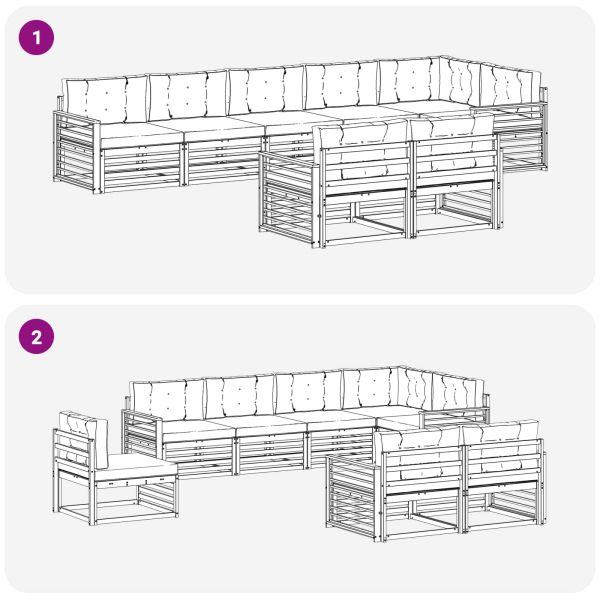 1

2