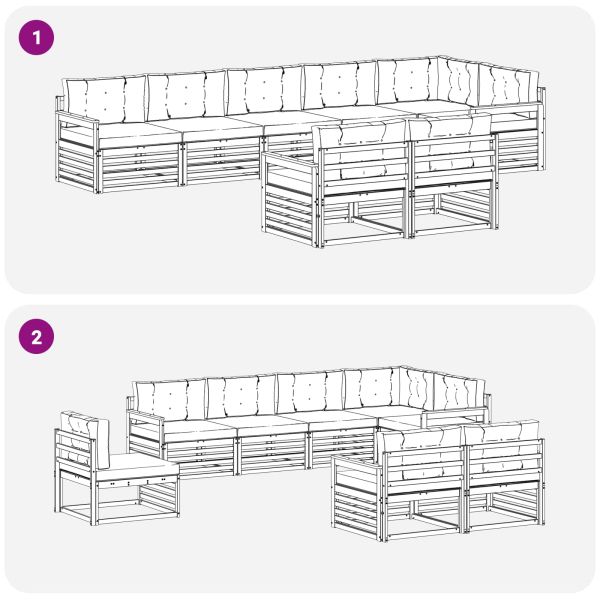 1

2