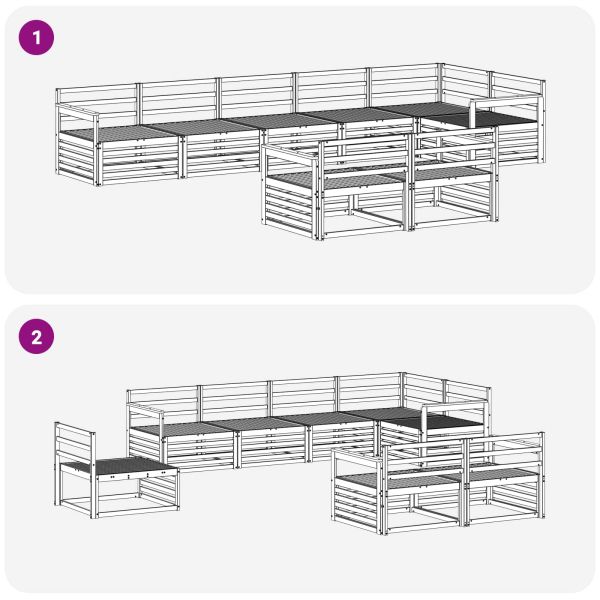 1

2