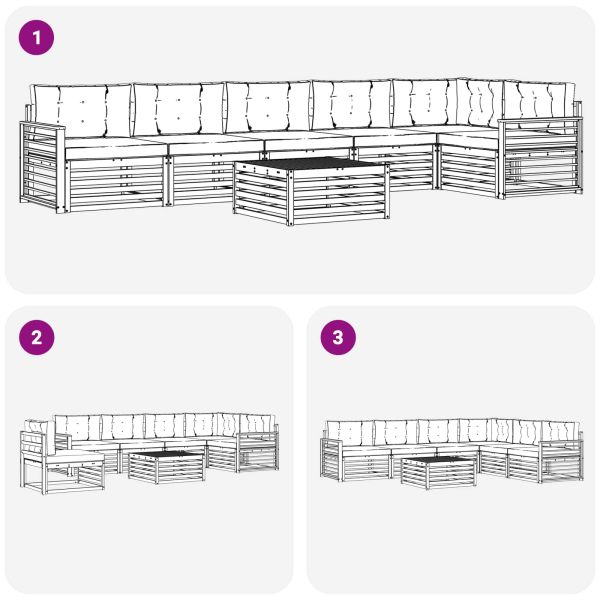 1

2

3