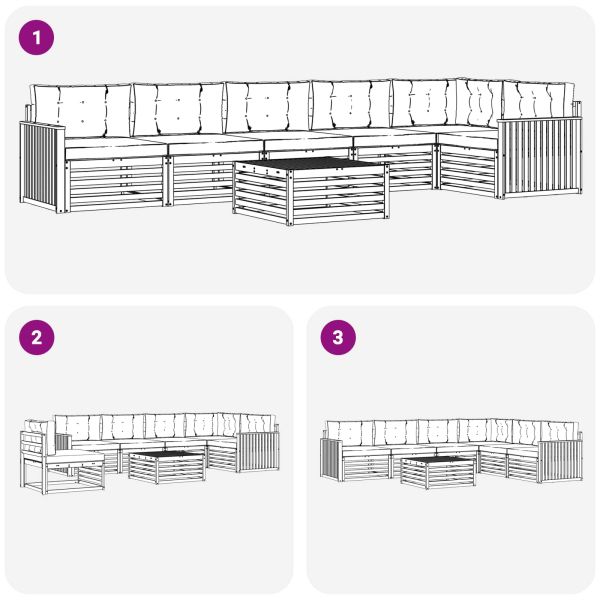 1

2

3