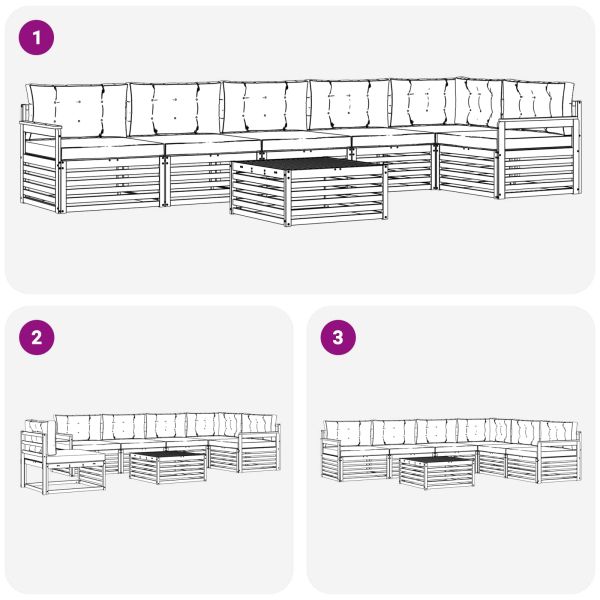 1

2

3