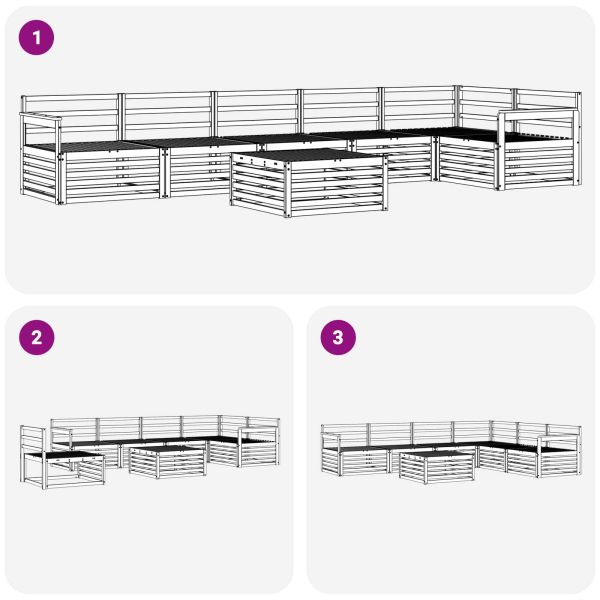 1

2

3