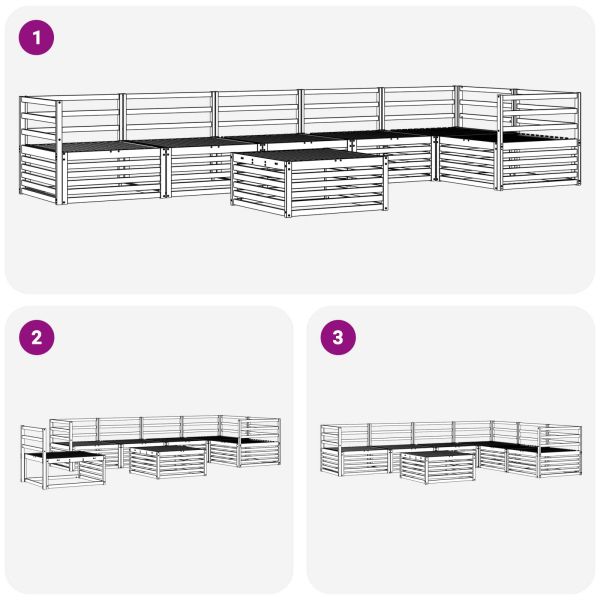 1

2

3