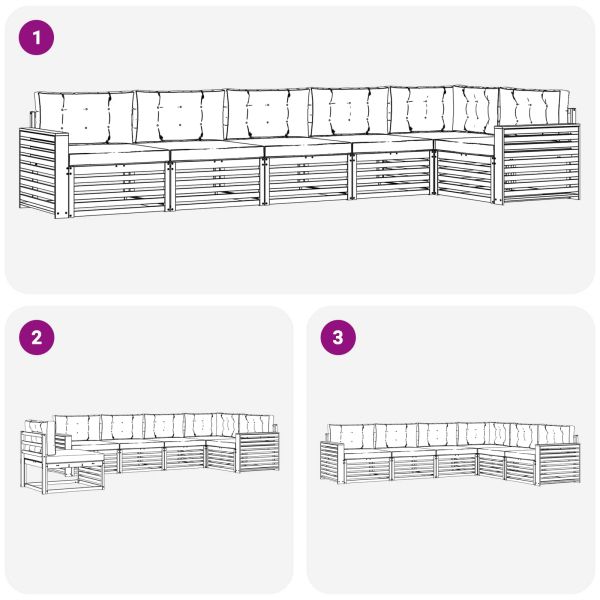 1

2

3