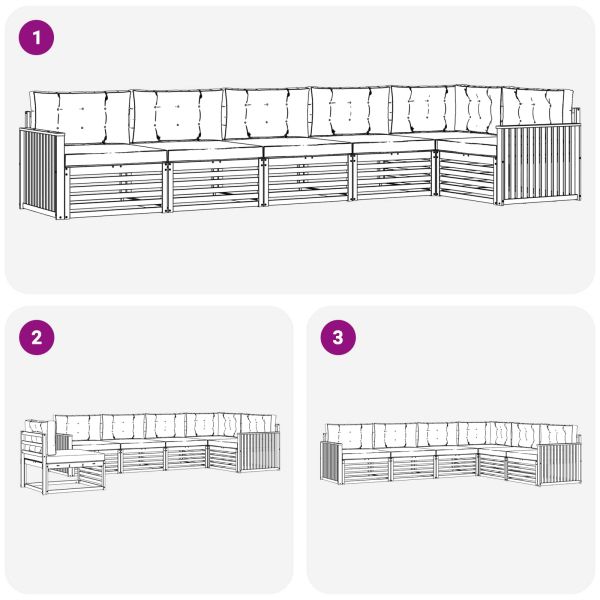 1

2

3