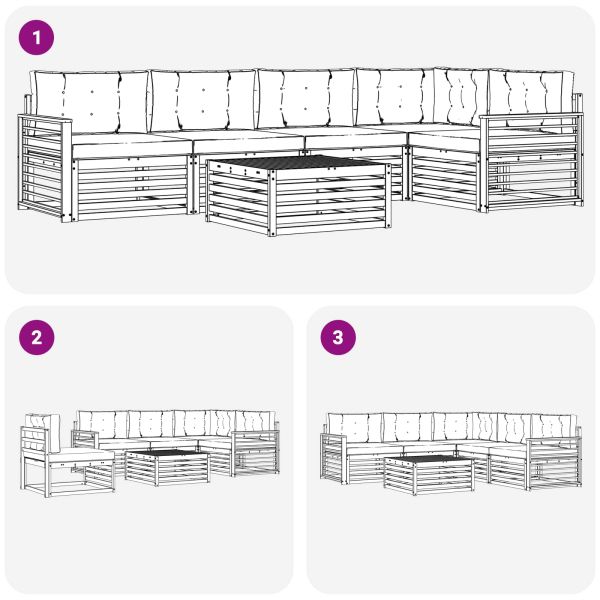 1

2

3