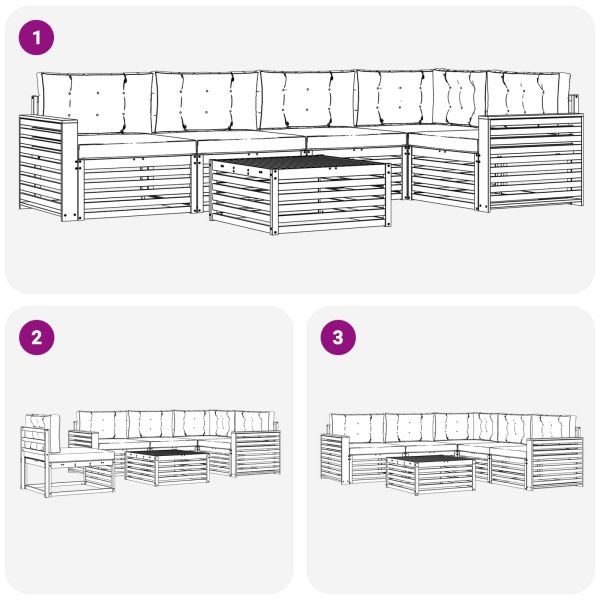 1

2

3