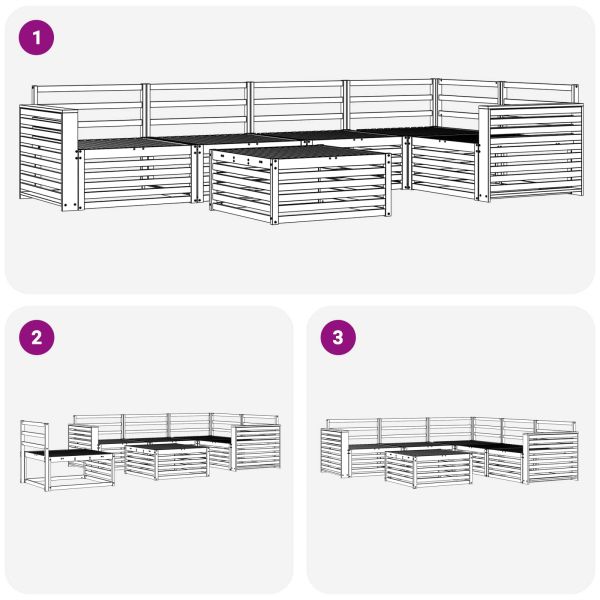 1

2

3