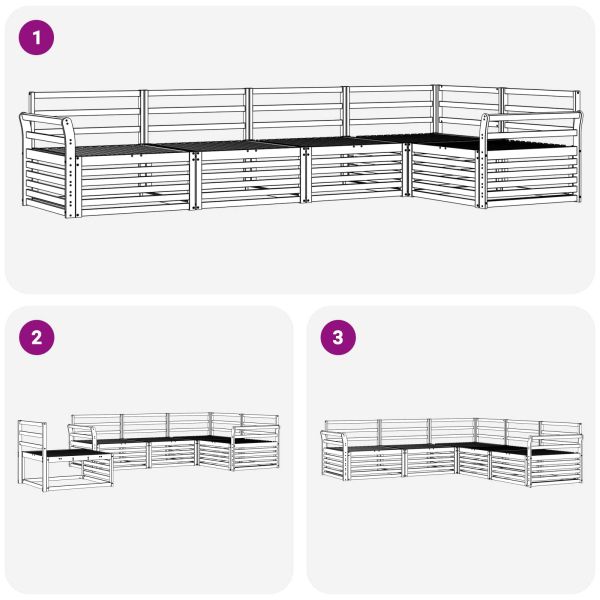 1

2

3