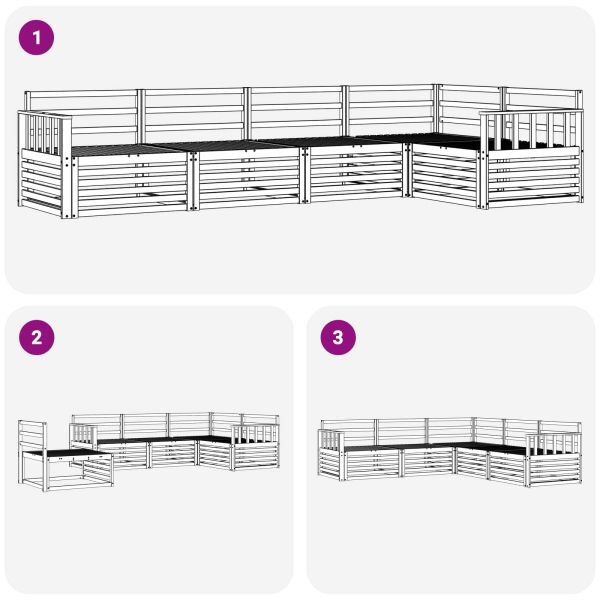 1

2

3