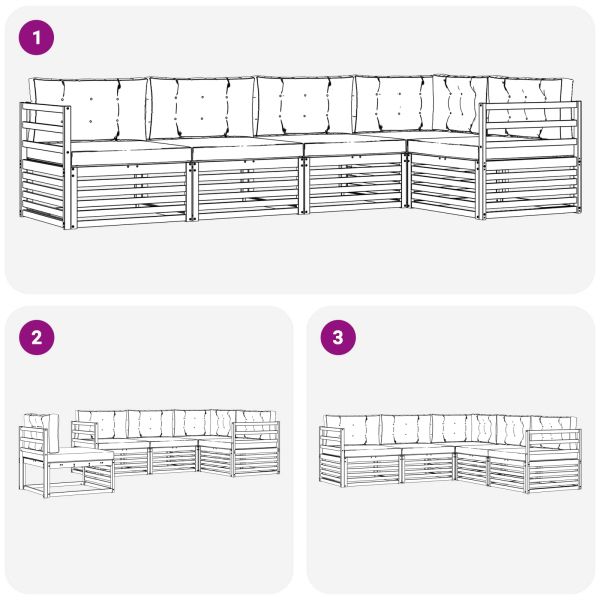 1

2

3