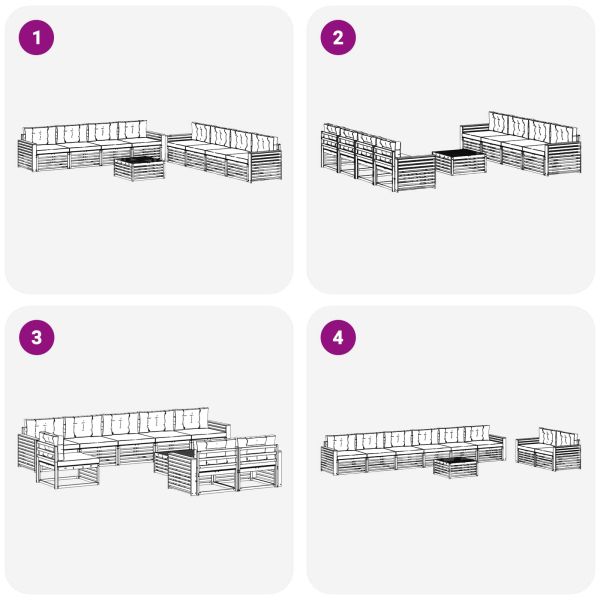 1

2

3

4