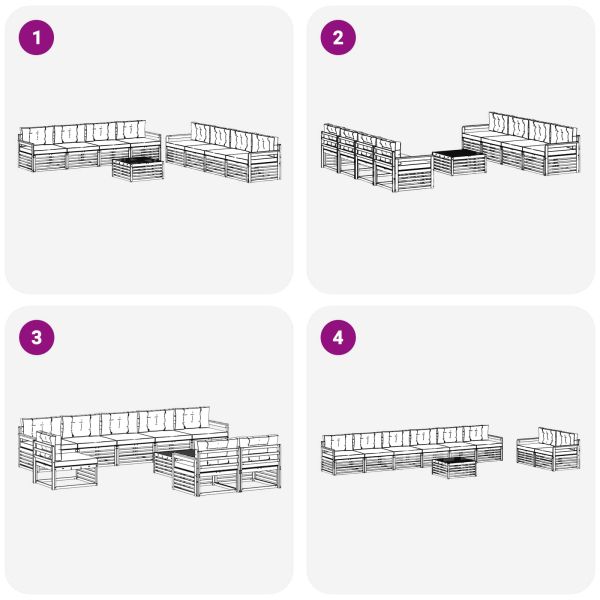 1

2

3

4