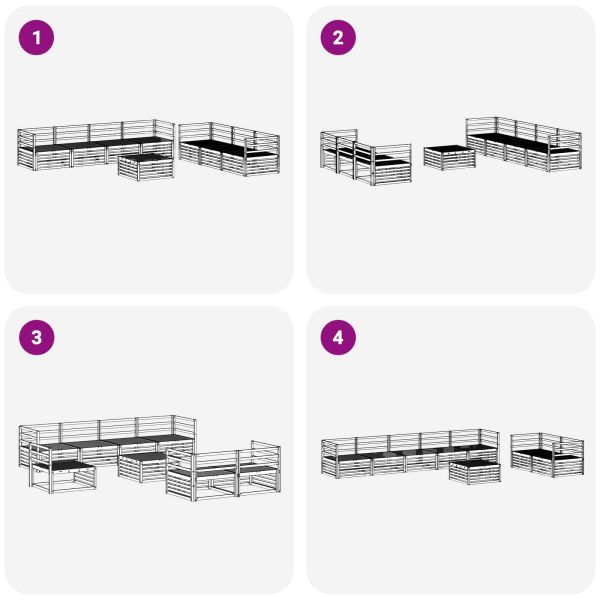 1

2

3

4