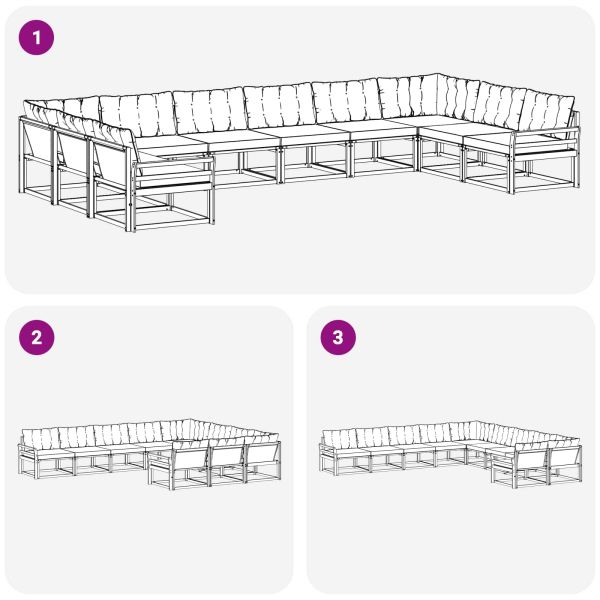 1

2

3