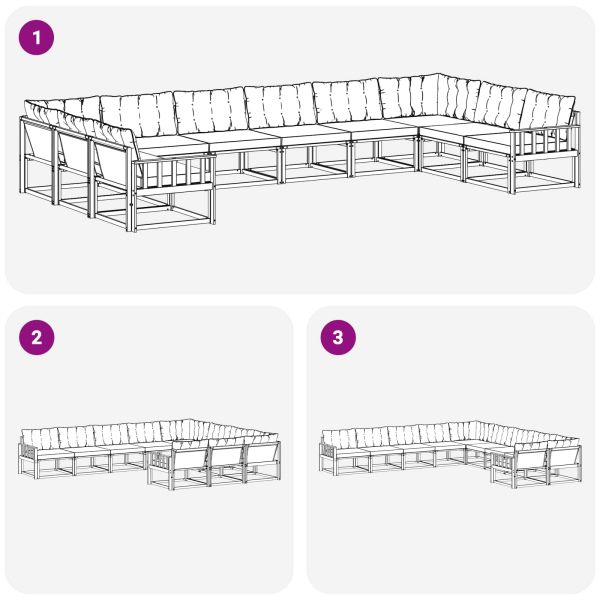 1

2

3