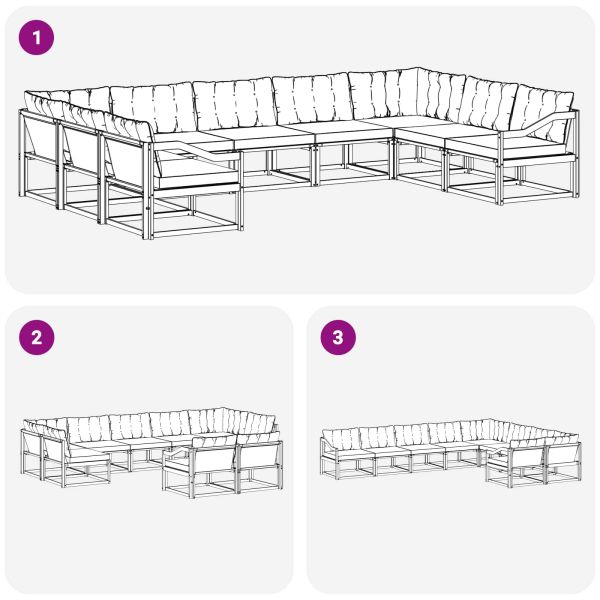 1

2

3