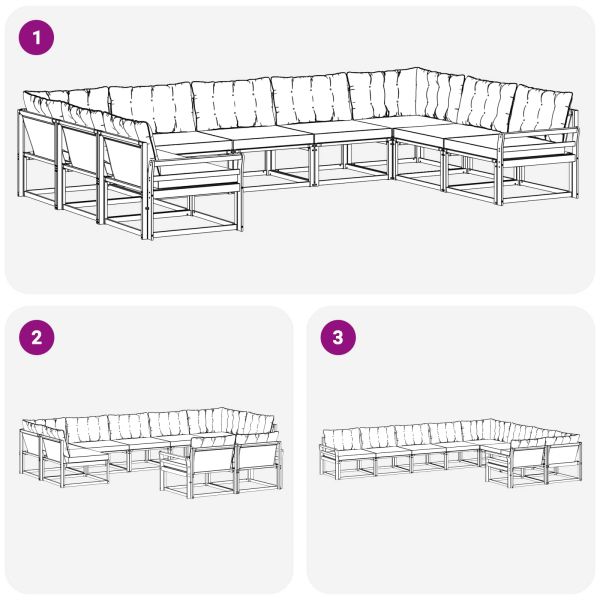 1

2

3