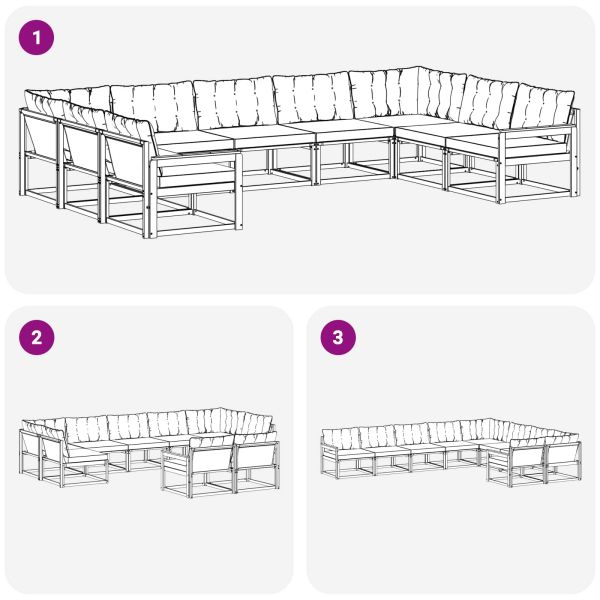 1

2

3