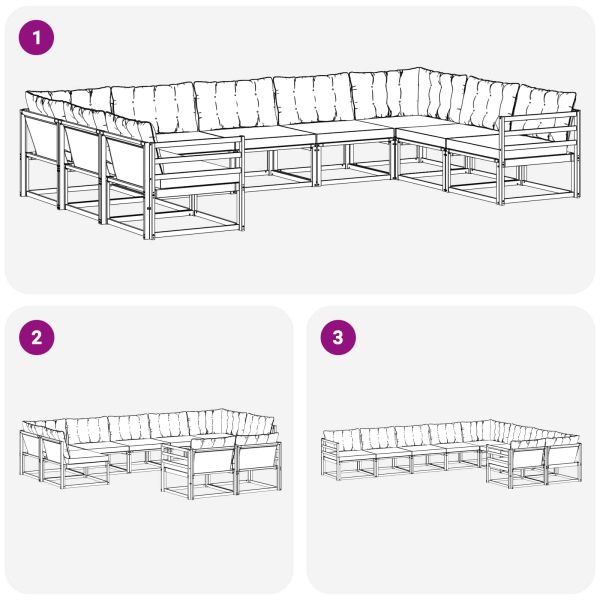 1

2

3