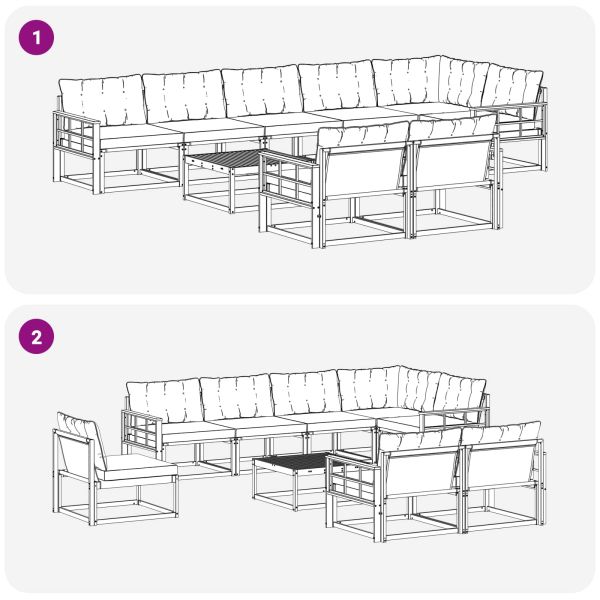 1

2