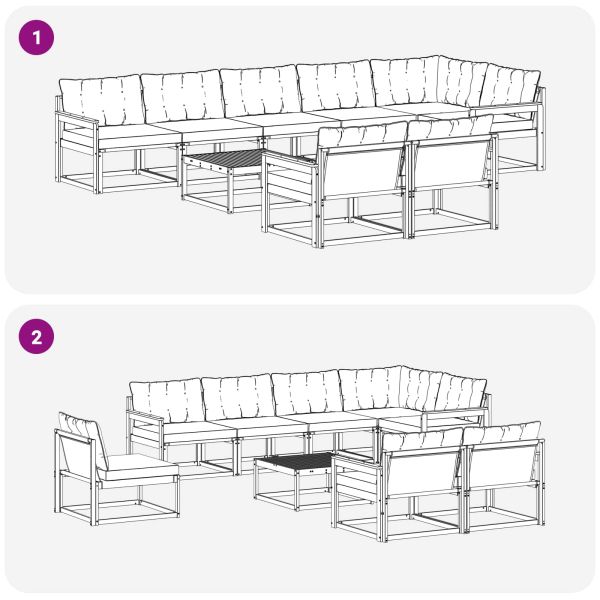 1

2