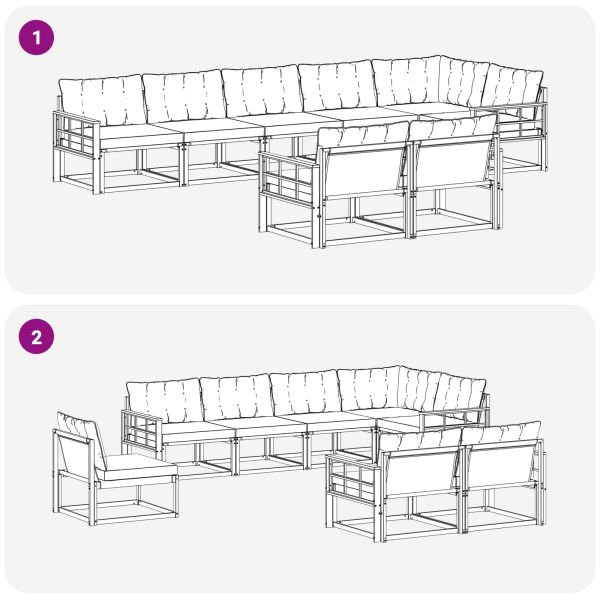 1

2