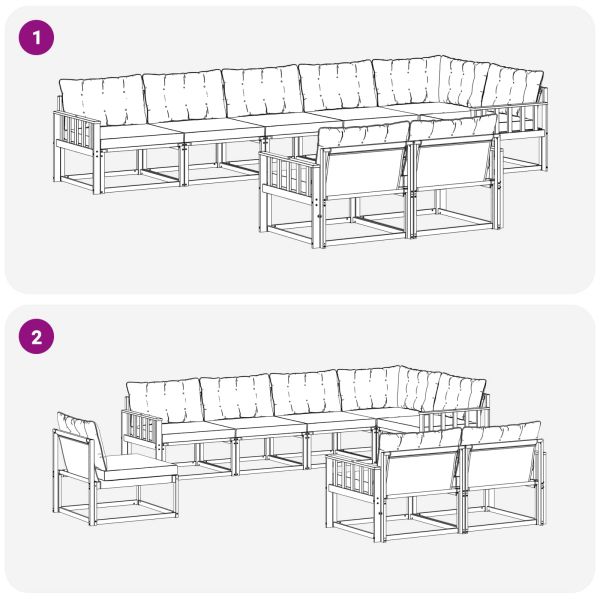 1

2