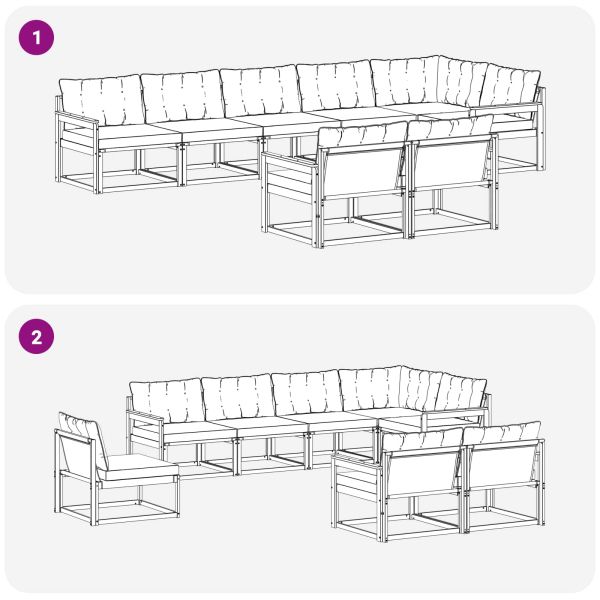 1

2