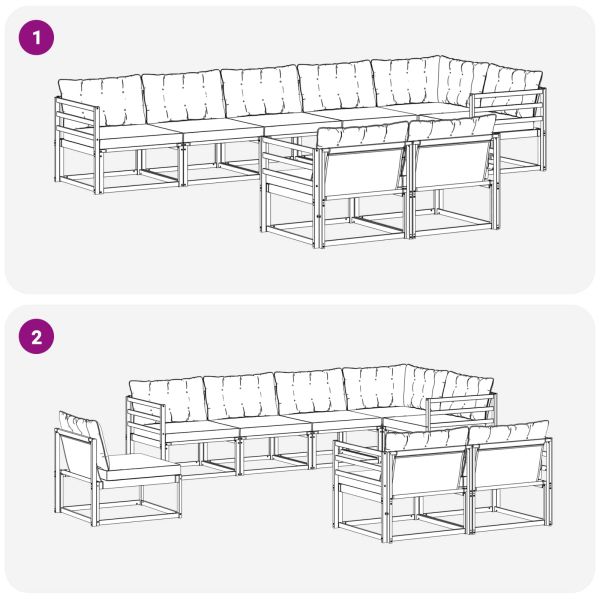 1

2