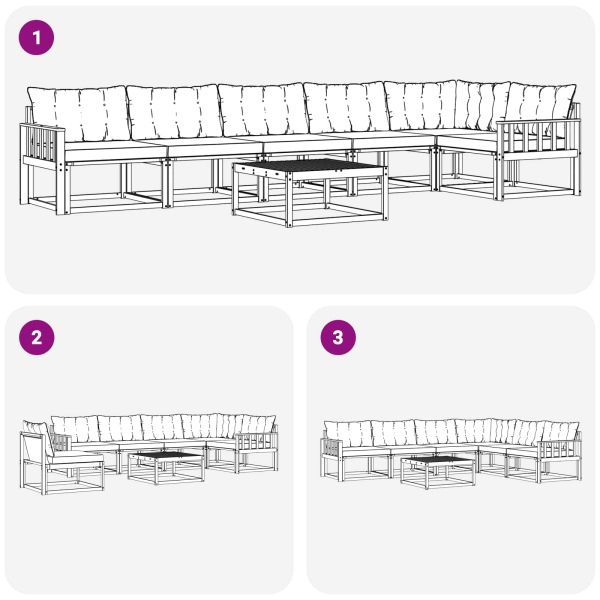 1

2

3